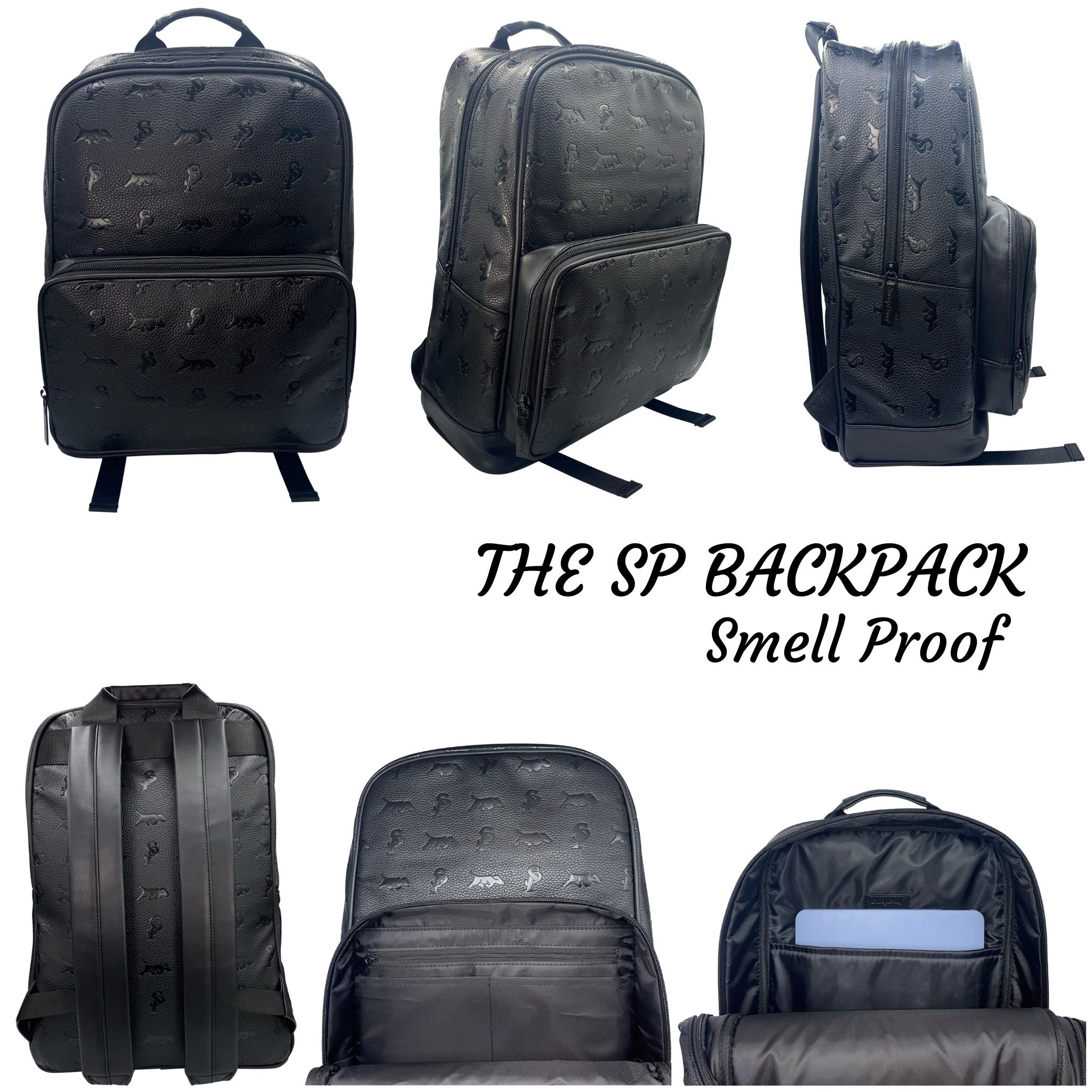 THE SP BACKPACK
Smell Proof