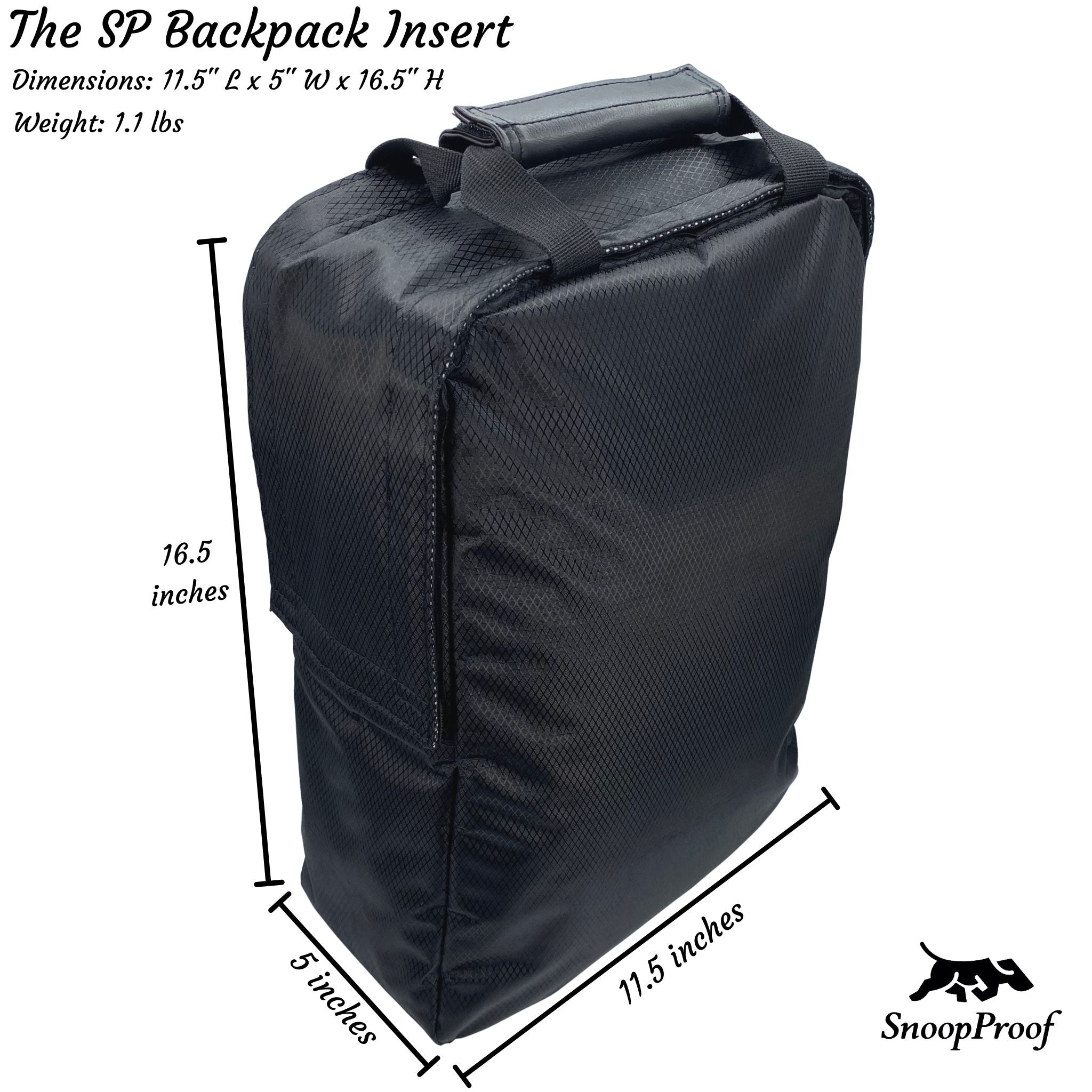 The SP Backpack Insert
Dimensions: 11.5" L x 5" W x 16.5" H
Weight: 1.1 lbs

16.5 inches

5 inches

11.5 inches

SnoopProof